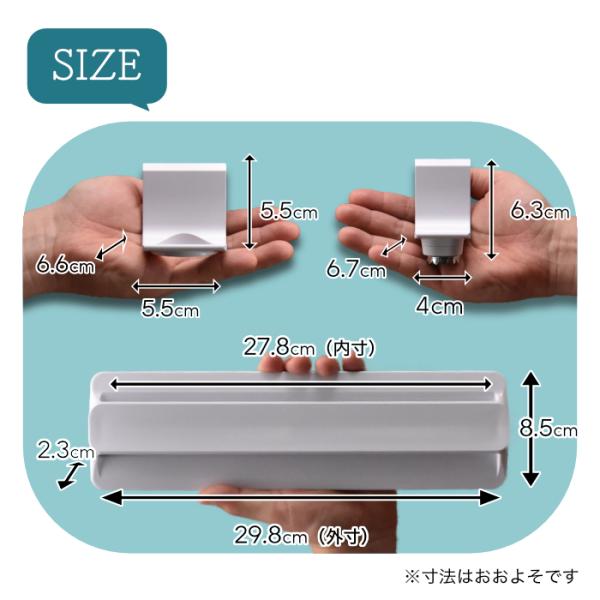 SIZE

5.5cm
6.6cm
5.5cm

6.3cm
6.7cm
4cm

27.8cm（内寸）
8.5cm
2.3cm
29.8cm（外寸）

※寸法はおおよそです