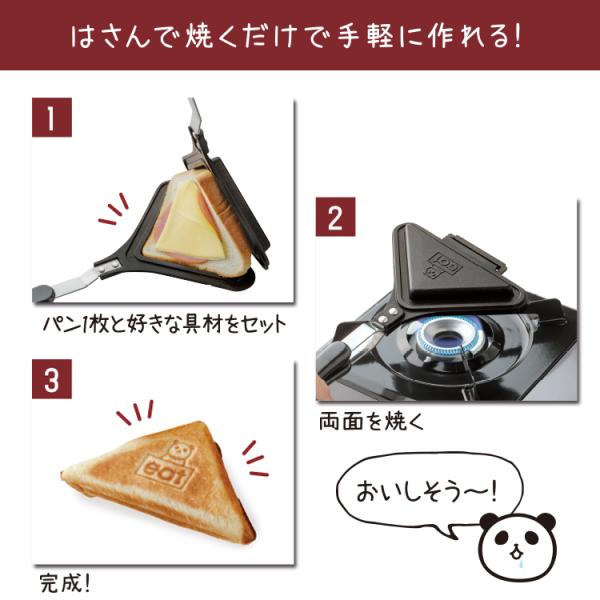 はさんで焼くだけで手軽に作れる!

1

パン1枚と好きな具材をセット

2

eat

両面を焼く

3

eat

完成!

おいしそう〜!