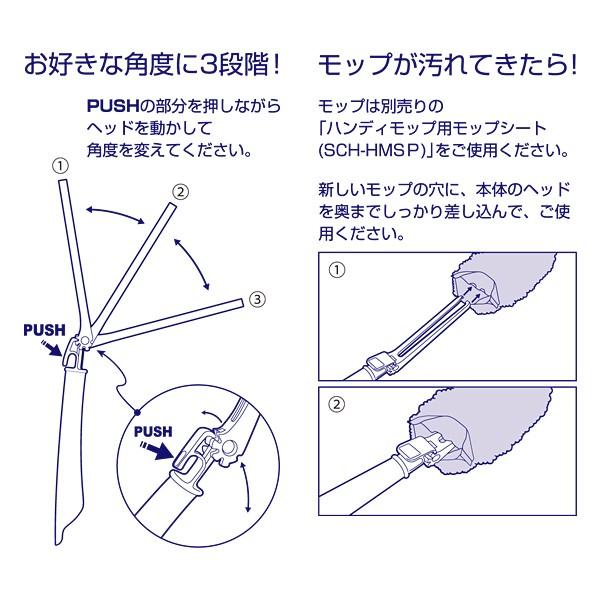 お好きな角度に3段階!

PUSHの部分を押しながらヘッドを動かして角度を変えてください。

①

②

③

PUSH

PUSH

モップが汚れてきたら!

モップは別売りの「ハンディモップ用モップシート(SCH-HMSP)」をご使用ください。

新しいモップの穴に、本体のヘッドを奥までしっかり差し込んで、ご使用ください。

①

②