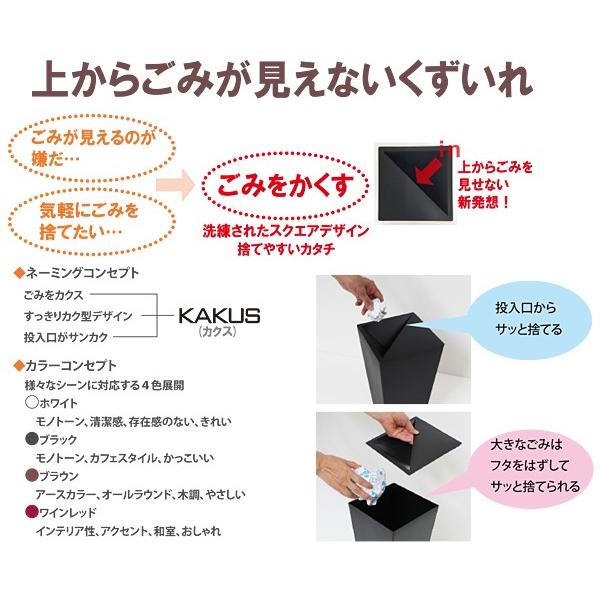 上からごみが見えないくずいれ

ごみが見えるのが嫌だ…

気軽にごみを捨てたい…

ごみをかくす

洗練されたスクエアデザイン
捨てやすいカタチ

in

上からごみを見せない新発想！

◆ネーミングコンセプト

ごみをカクス
すっきりカク型デザイン
投入口がサンカク

KAKUS
（カクス）

◆カラーコンセプト

様々なシーンに対応する４色展開

○ホワイト
モノトーン、清潔感、存在感のない、きれい

●ブラック
モノトーン、カフェスタイル、かっこいい

●ブラウン
アースカラー、オールラウンド、木調、やさしい

●ワインレッド
インテリア性、アクセント、和室、おしゃれ

投入口からサッと捨てる

大きなごみはフタをはずしてサッと捨てられる