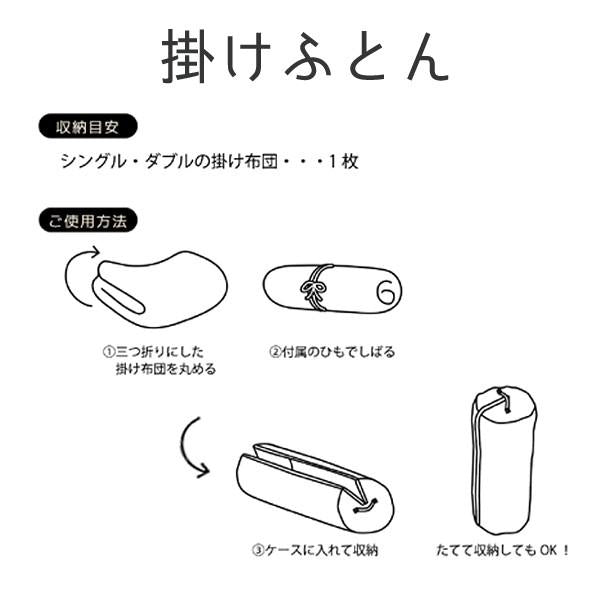 掛けふとん

収納目安

シングル・ダブルの掛け布団・・・1枚

ご使用方法

①三つ折りにした掛け布団を丸める

②付属のひもでしばる

③ケースに入れて収納

たてて収納してもOK！