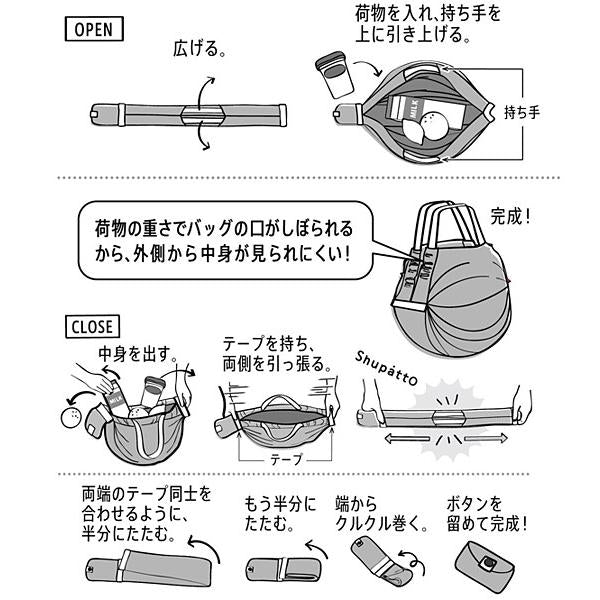 OPEN

広げる。

荷物を入れ、持ち手を上に引き上げる。

MILK

持ち手

荷物の重さでバッグの口がしぼられるから、外側から中身が見られにくい!

完成!

CLOSE

中身を出す。

MILK

テープを持ち、両側を引っ張る。

テープ

Shupatto

両端のテープ同士を合わせるように、半分にたたむ。

もう半分にたたむ。

端からクルクル巻く。

ボタンを留めて完成!