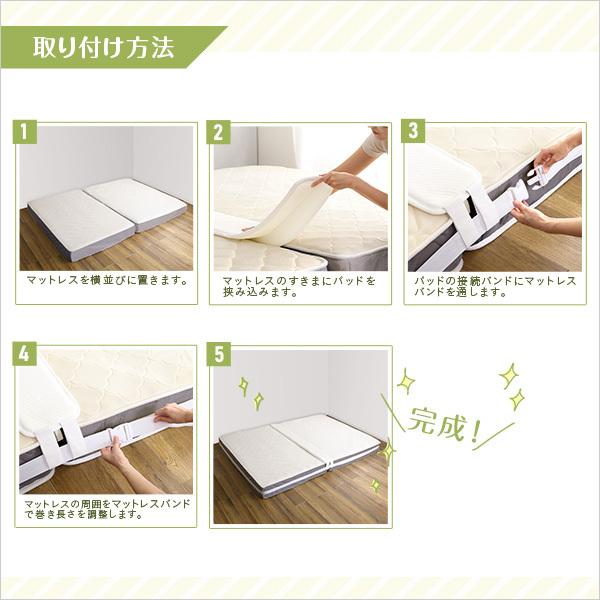 取り付け方法

1
マットレスを横並びに置きます。

2
マットレスのすきまにパッドを挟み込みます。

3
パッドの接続バンドにマットレスバンドを通します。

4
マットレスの周囲をマットレスバンドで巻き長さを調整します。

5

完成！