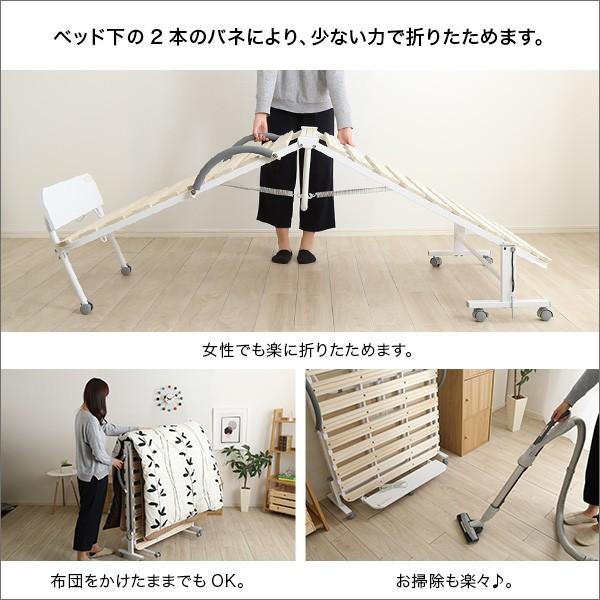 ベッド下の 2 本のバネにより、少ない力で折りたためます。

女性でも楽に折りたためます。

布団をかけたままでも OK。

お掃除も楽々♪。