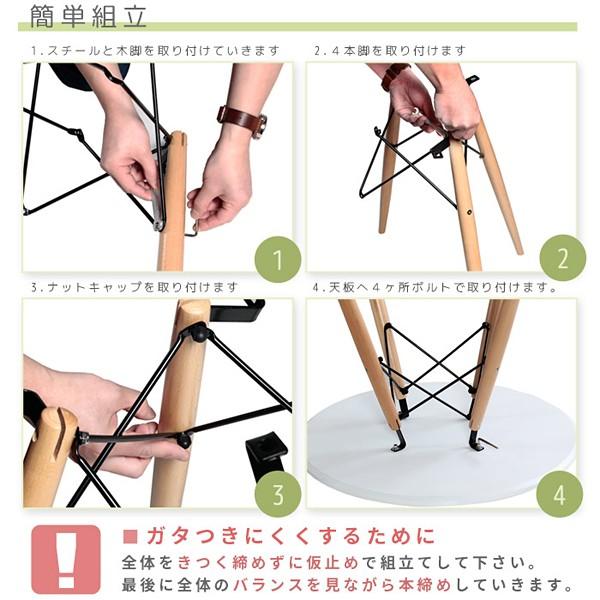 簡単組立

1.スチールと木脚を取り付けていきます

1

2.4本脚を取り付けます

2

3.ナットキャップを取り付けます

3

4.天板へ4ヶ所ボルトで取り付けます。

4

!

■ガタつきにくくするために

全体をきつく締めずに仮止めで組立てして下さい。
最後に全体のバランスを見ながら本締めしていきます。