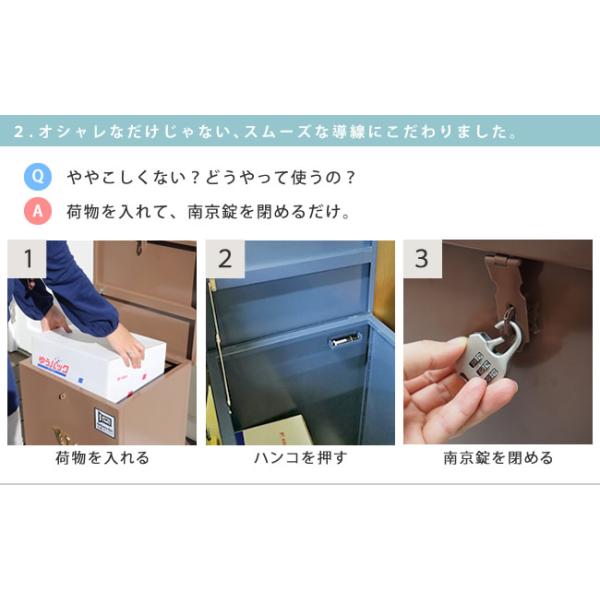 2.オシャレなだけじゃない、スムーズな導線にこだわりました。

Q ややこしくない？どうやって使うの？

A 荷物を入れて、南京錠を閉めるだけ。

1

ゆうパック

荷物を入れる

2

ハンコを押す

3

南京錠を閉める