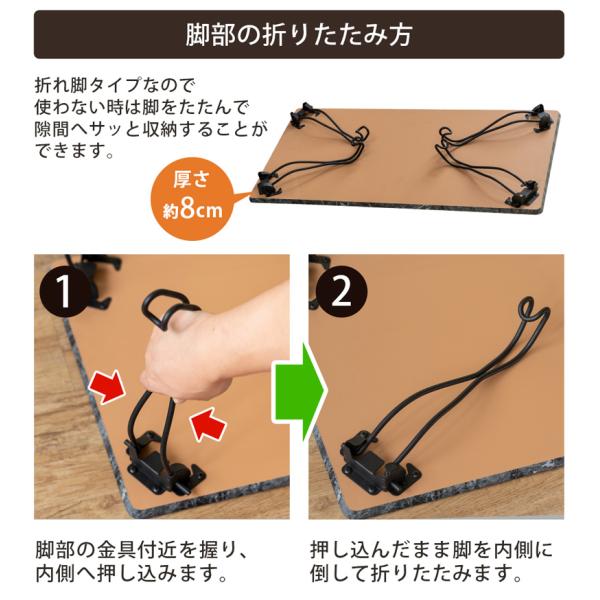 脚部の折りたたみ方

折れ脚タイプなので使わない時は脚をたたんで隙間へサッと収納することができます。

厚さ
約8cm

1

2

脚部の金具付近を握り、内側へ押し込みます。

押し込んだまま脚を内側に倒して折りたたみます。