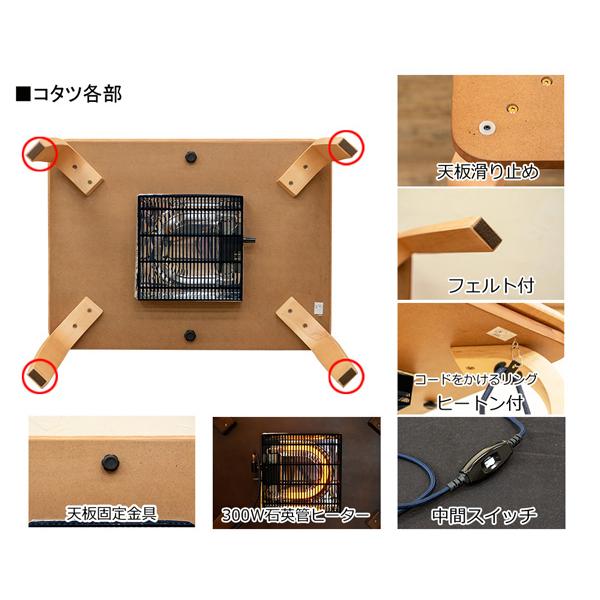 ■コタツ各部

天板滑り止め

フェルト付

コードをかけるリング
ヒートン付

天板固定金具

300W石英管ヒーター

中間スイッチ