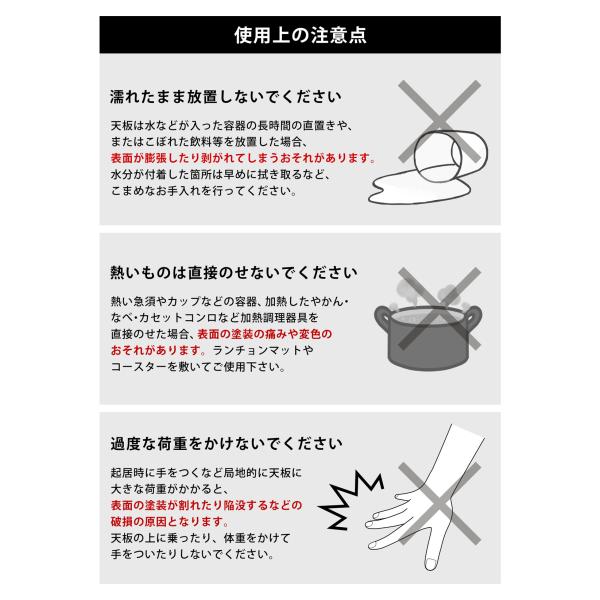 使用上の注意点

濡れたまま放置しないでください

天板は水などが入った容器の長時間の直置きや、またはこぼれた飲料等を放置した場合、表面が膨張したり剥がれてしまうおそれがあります。水分が付着した箇所は早めに拭き取るなど、こまめなお手入れを行ってください。

熱いものは直接のせないでください

熱い急須やカップなどの容器、加熱したやかん・なべ・カセットコンロなど加熱調理器具を直接のせた場合、表面の塗装の痛みや変色のおそれがあります。ランチョンマットやコースターを敷いてご使用下さい。

過度な荷重をかけないでください

起居時に手をつくなど局地的に天板に大きな荷重がかかると、表面の塗装が割れたり陥没するなどの破損の原因となります。天板の上に乗ったり、体重をかけて手をついたりしないでください。