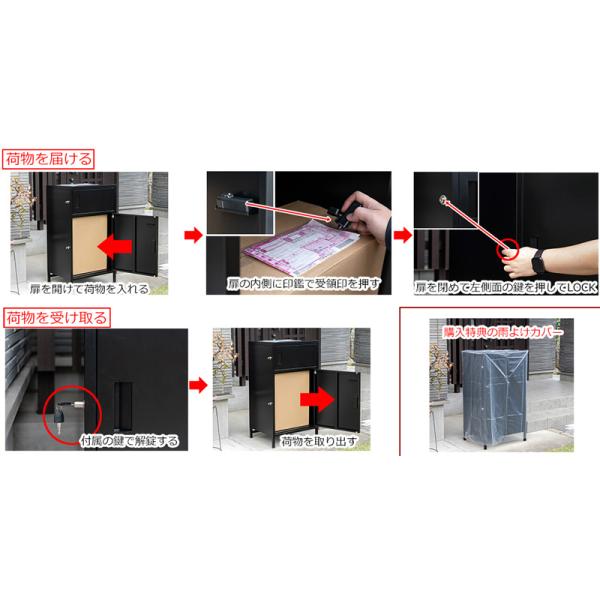 荷物を届ける

扉を開けて荷物を入れる

扉の内側に印鑑で受領印を押す

扉を閉めて左側面の鍵を押してLOCK

荷物を受け取る

付属の鍵で解錠する

荷物を取り出す

購入特典の雨よけカバー