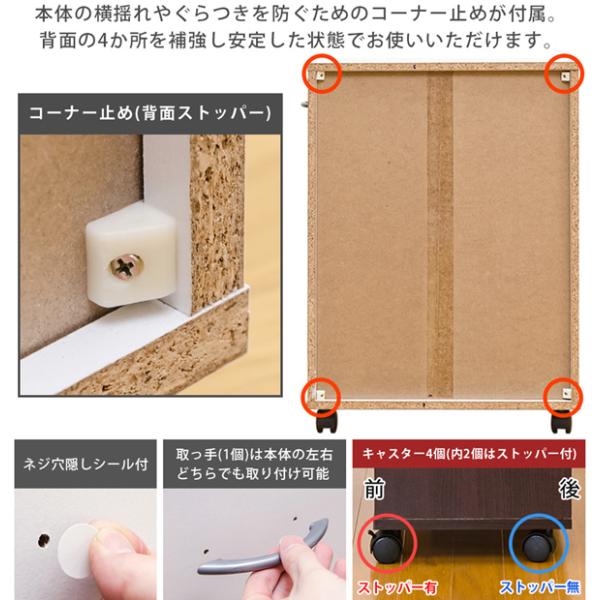 本体の横揺れやぐらつきを防ぐためのコーナー止めが付属。
背面の4か所を補強し安定した状態でお使いいただけます。

コーナー止め(背面ストッパー)

ネジ穴隠しシール付

取っ手(1個)は本体の左右どちらでも取り付け可能

キャスター4個(内2個はストッパー付)

前

後

ストッパー有

ストッパー無