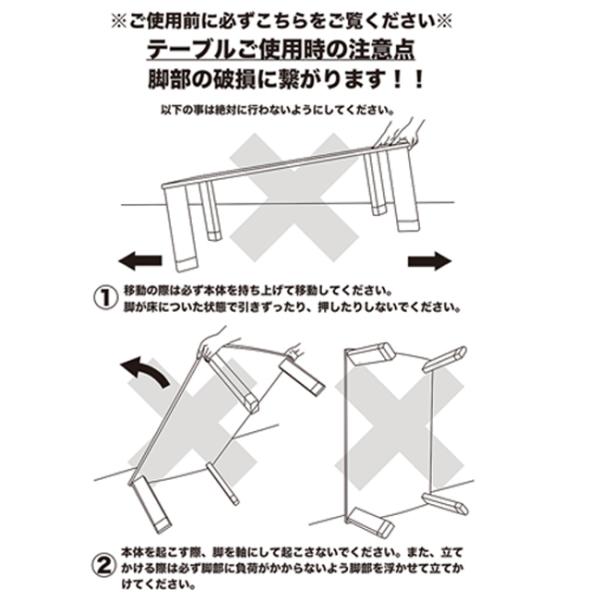 ※ご使用前に必ずこちらをご覧ください※
テーブルご使用時の注意点
脚部の破損に繋がります！！

以下の事は絶対に行わないようにしてください。

① 移動の際は必ず本体を持ち上げて移動してください。
脚が床についた状態で引きずったり、押したりしないでください。

② 本体を起こす際、脚を軸にして起こさないでください。また、立てかける際は必ず脚部に負荷がかからないよう脚部を浮かせて立てかけてください。