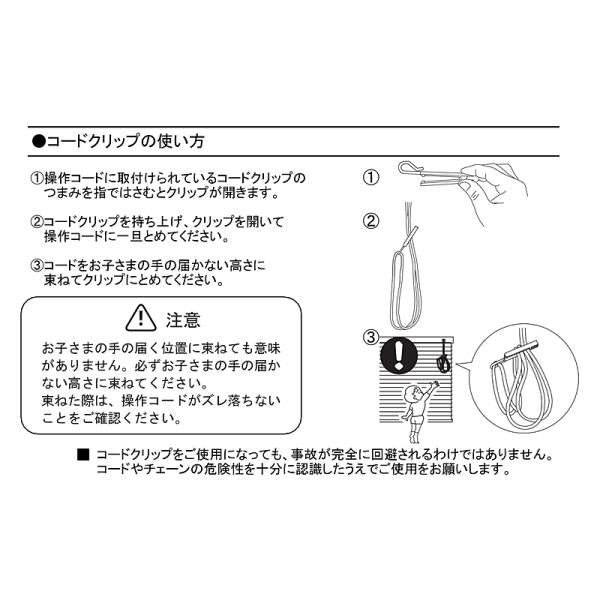 ●コードクリップの使い方

①操作コードに取付けられているコードクリップのつまみを指ではさむとクリップが開きます。

②コードクリップを持ち上げ、クリップを開いて操作コードに一旦とめてください。

③コードをお子さまの手の届かない高さに束ねてクリップにとめてください。

注意

お子さまの手の届く位置に束ねても意味がありません。必ずお子さまの手の届かない高さに束ねてください。
束ねた際は、操作コードがズレ落ちないことをご確認ください。

①

②

③

■ コードクリップをご使用になっても、事故が完全に回避されるわけではありません。コードやチェーンの危険性を十分に認識したうえでご使用をお願いします。