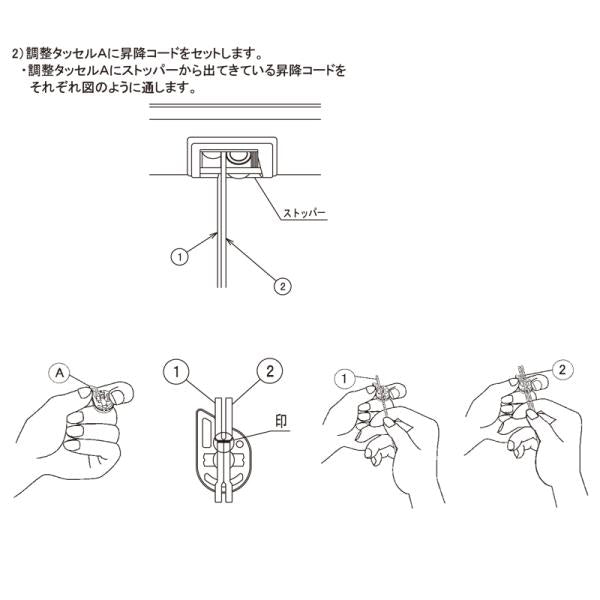 2）調整タッセルAに昇降コードをセットします。
・調整タッセルAにストッパーから出てきている昇降コードをそれぞれ図のように通します。

ストッパー
①
②

A
①
②
印
①
②