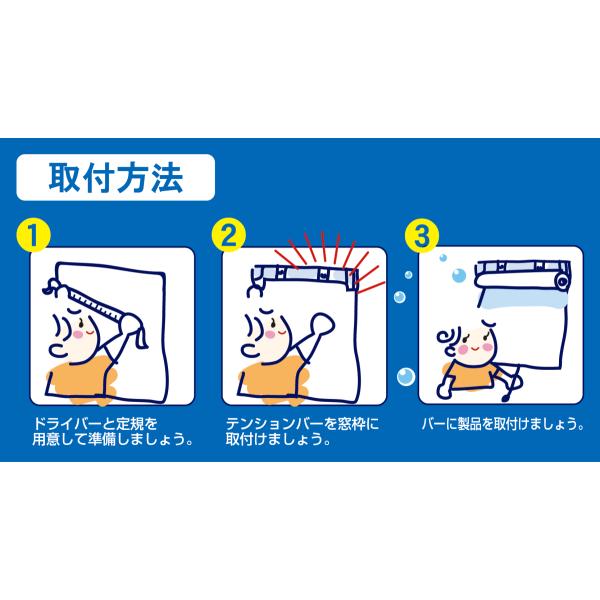 取付方法

1

ドライバーと定規を用意して準備しましょう。

2

テンションバーを窓枠に取付けましょう。

3

バーに製品を取付けましょう。