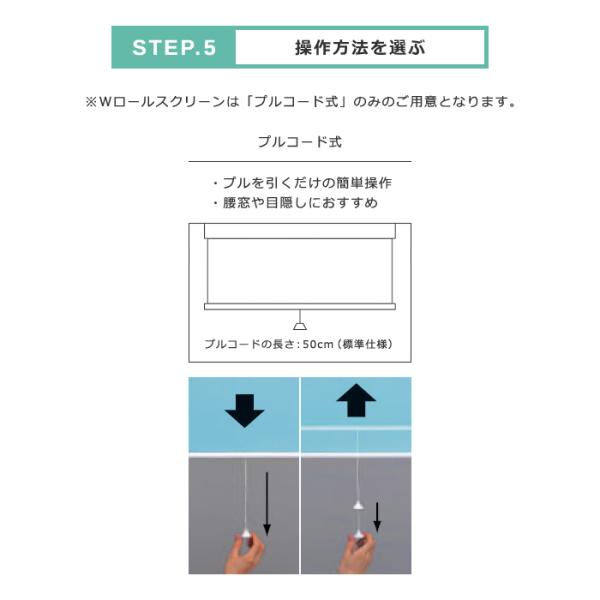 STEP.5 操作方法を選ぶ

※Wロールスクリーンは「プルコード式」のみのご用意となります。

プルコード式

・プルを引くだけの簡単操作
・腰窓や目隠しにおすすめ

プルコードの長さ：50cm（標準仕様）