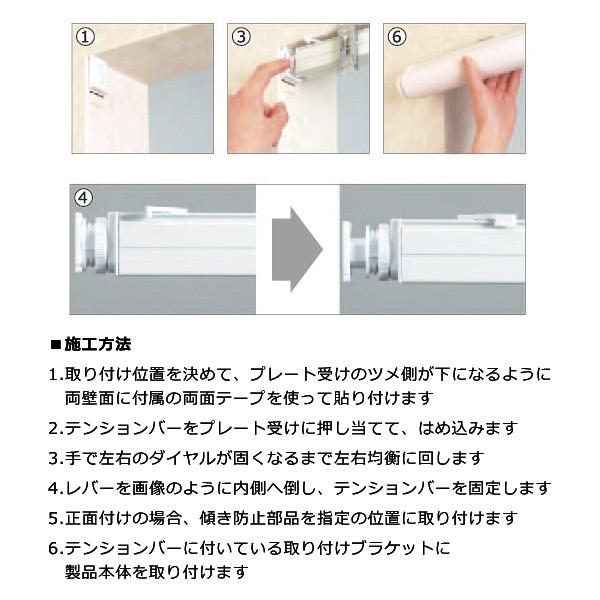 ①

③

⑥

④

■施工方法

1.取り付け位置を決めて、プレート受けのツメ側が下になるように両壁面に付属の両面テープを使って貼り付けます

2.テンションバーをプレート受けに押し当てて、はめ込みます

3.手で左右のダイヤルが固くなるまで左右均衡に回します

4.レバーを画像のように内側へ倒し、テンションバーを固定します

5.正面付けの場合、傾き防止部品を指定の位置に取り付けます

6.テンションバーに付いている取り付けブラケットに製品本体を取り付けます