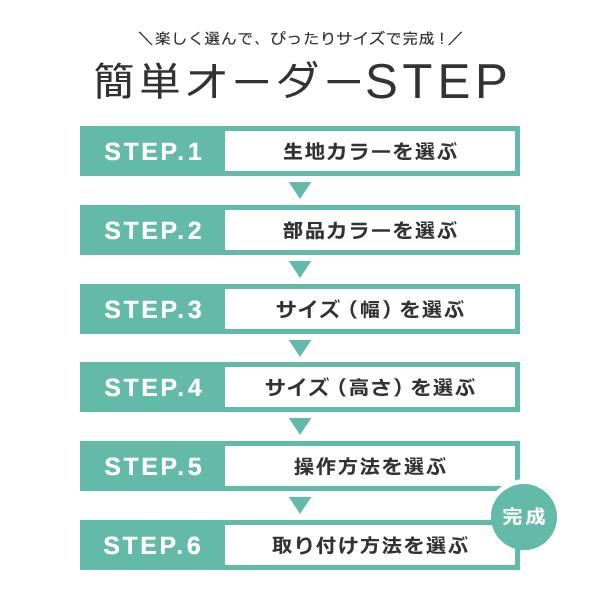 ＼楽しく選んで、ぴったりサイズで完成！／

簡単オーダーSTEP

STEP.1 生地カラーを選ぶ

STEP.2 部品カラーを選ぶ

STEP.3 サイズ（幅）を選ぶ

STEP.4 サイズ（高さ）を選ぶ

STEP.5 操作方法を選ぶ

完成

STEP.6 取り付け方法を選ぶ