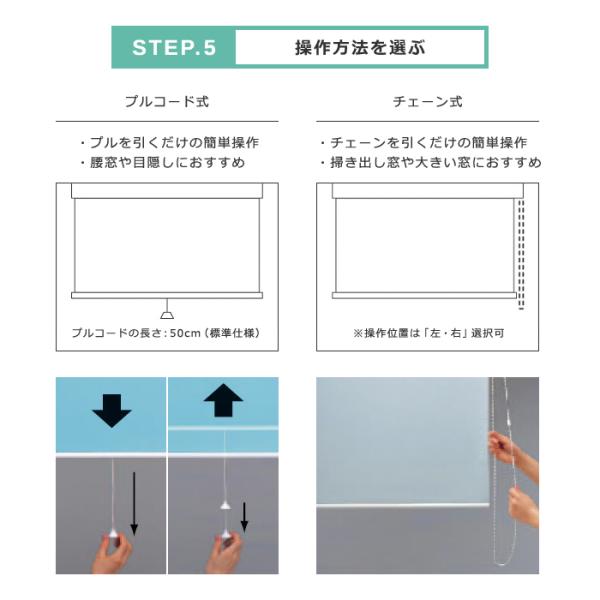 STEP.5 操作方法を選ぶ

プルコード式

・プルを引くだけの簡単操作
・腰窓や目隠しにおすすめ

プルコードの長さ：50cm（標準仕様）

チェーン式

・チェーンを引くだけの簡単操作
・掃き出し窓や大きい窓におすすめ

※操作位置は「左・右」選択可