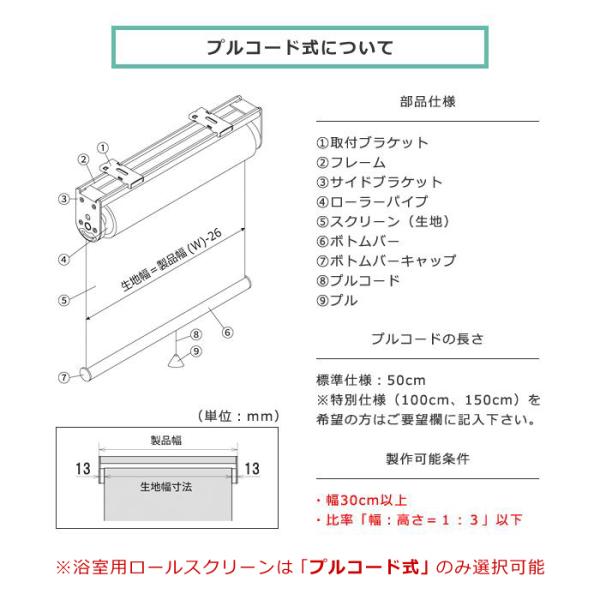 プルコード式について

①
②
③
④
⑤
⑥
⑦
⑧
⑨
生地幅＝製品幅 (W)-26

（単位：mm）

製品幅
13
13
生地幅寸法

部品仕様

①取付ブラケット
②フレーム
③サイドブラケット
④ローラーパイプ
⑤スクリーン（生地）
⑥ボトムバー
⑦ボトムバーキャップ
⑧プルコード
⑨プル

プルコードの長さ

標準仕様：50cm
※特別仕様（100cm、150cm）を希望の方はご要望欄に記入下さい。

製作可能条件

・幅30cm以上
・比率「幅：高さ＝１：３」以下

※浴室用ロールスクリーンは「プルコード式」のみ選択可能