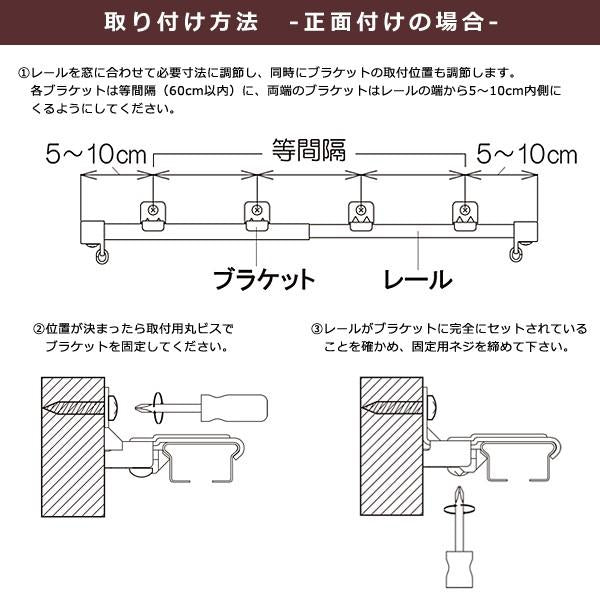 取り付け方法　-正面付けの場合-

①レールを窓に合わせて必要寸法に調節し、同時にブラケットの取付位置も調節します。各ブラケットは等間隔（60cm以内）に、両端のブラケットはレールの端から5～10cm内側にくるようにしてください。

5～10cm

等間隔

5～10cm

ブラケット

レール

②位置が決まったら取付用丸ビスでブラケットを固定してください。

③レールがブラケットに完全にセットされていることを確かめ、固定用ネジを締めて下さい。