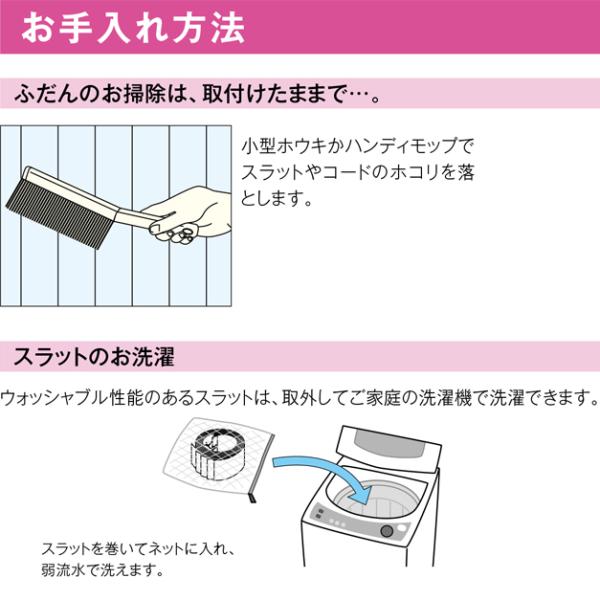 お手入れ方法

ふだんのお掃除は、取付けたままで…。

小型ホウキかハンディモップでスラットやコードのホコリを落とします。

スラットのお洗濯

ウォッシャブル性能のあるスラットは、取外してご家庭の洗濯機で洗濯できます。

スラットを巻いてネットに入れ、弱流水で洗えます。