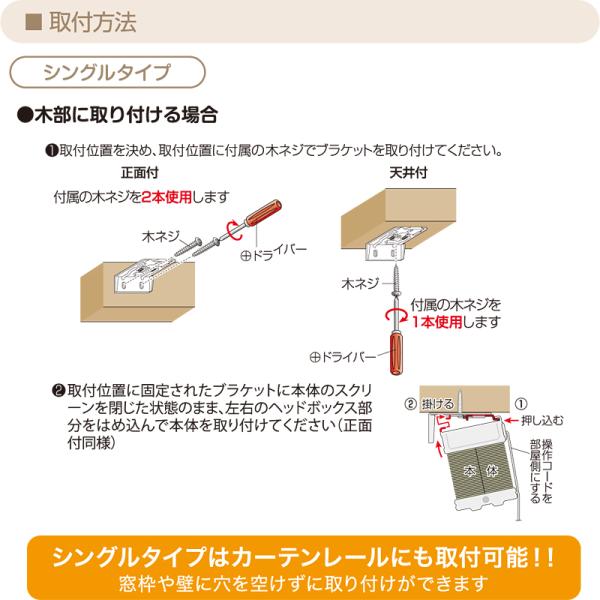 ■ 取付方法

シングルタイプ

●木部に取り付ける場合

❶取付位置を決め、取付位置に付属の木ネジでブラケットを取り付けてください。

正面付

付属の木ネジを2本使用します

木ネジ

⊕ドライバー

天井付

木ネジ

付属の木ネジを1本使用します

⊕ドライバー

❷取付位置に固定されたブラケットに本体のスクリーンを閉じた状態のまま、左右のヘッドボックス部分をはめ込んで本体を取り付けてください（正面付同様）

② 掛ける

①

押し込む

本体

操作コードを部屋側にする

シングルタイプはカーテンレールにも取付可能！！
窓枠や壁に穴を空けずに取り付けができます