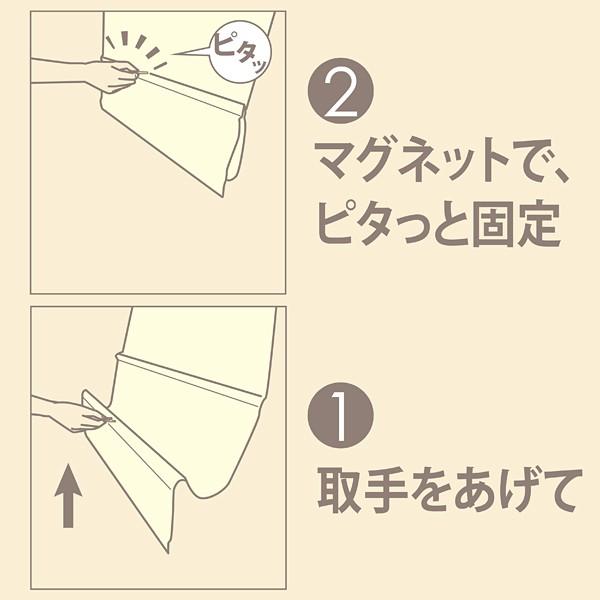 ピタッ

2
マグネットで、
ピタっと固定

1
取手をあげて