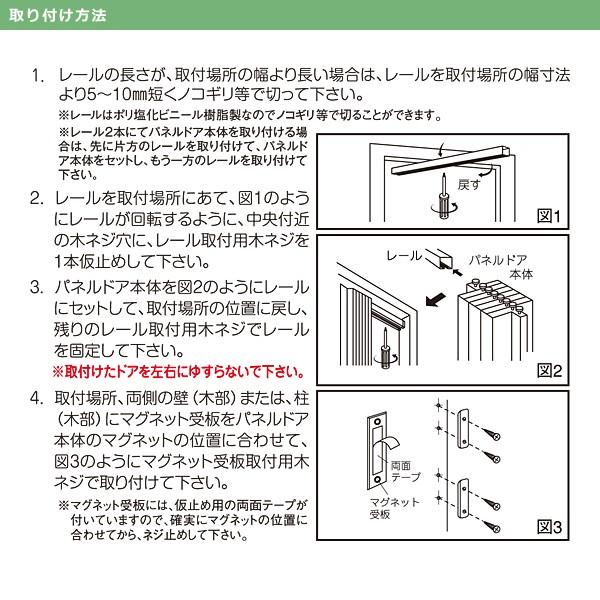 取り付け方法

1. レールの長さが、取付場所の幅より長い場合は、レールを取付場所の幅寸法より5～10㎜短くノコギリ等で切って下さい。
※レールはポリ塩化ビニール樹脂製なのでノコギリ等で切ることができます。
※レール2本にてパネルドア本体を取り付ける場合は、先に片方のレールを取り付けて、パネルドア本体をセットし、もう一方のレールを取り付けて下さい。

2. レールを取付場所にあて、図1のようにレールが回転するように、中央付近の木ネジ穴に、レール取付用木ネジを1本仮止めして下さい。

3. パネルドア本体を図2のようにレールにセットして、取付場所の位置に戻し、残りのレール取付用木ネジでレールを固定して下さい。
※取付けたドアを左右にゆすらないで下さい。

4. 取付場所、両側の壁（木部）または、柱（木部）にマグネット受板をパネルドア本体のマグネットの位置に合わせて、図3のようにマグネット受板取付用木ネジで取り付けて下さい。
※マグネット受板には、仮止め用の両面テープが付いていますので、確実にマグネットの位置に合わせてから、ネジ止めして下さい。

戻す
図1

レール
パネルドア本体
図2

両面テープ
マグネット受板
図3