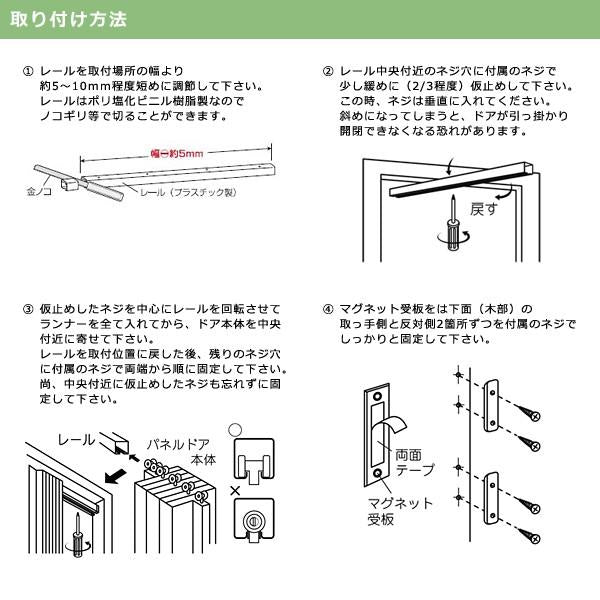 取り付け方法

① レールを取付場所の幅より約5～10mm程度短めに調節して下さい。レールはポリ塩化ビニル樹脂製なのでノコギリ等で切ることができます。

幅㊀約5mm

金ノコ

レール（プラスチック製）

② レール中央付近のネジ穴に付属のネジで少し緩めに（2/3程度）仮止めして下さい。この時、ネジは垂直に入れてください。斜めになってしまうと、ドアが引っ掛かり開閉できなくなる恐れがあります。

戻す

③ 仮止めしたネジを中心にレールを回転させてランナーを全て入れてから、ドア本体を中央付近に寄せて下さい。レールを取付位置に戻した後、残りのネジ穴に付属のネジで両端から順に固定して下さい。尚、中央付近に仮止めしたネジも忘れずに固定して下さい。

レール

パネルドア本体

○

×

④ マグネット受板をは下面（木部）の取っ手側と反対側2箇所ずつを付属のネジでしっかりと固定して下さい。

両面テープ

マグネット受板