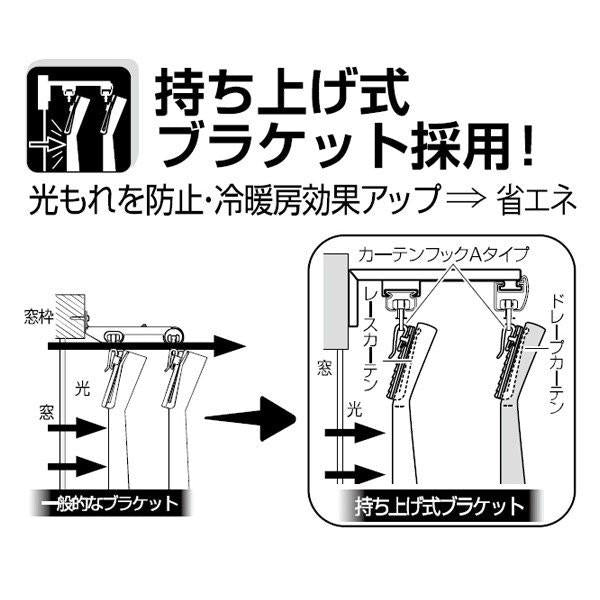 持ち上げ式
ブラケット採用！

光もれを防止・冷暖房効果アップ ⇒ 省エネ

窓枠
光
窓
一般的なブラケット

カーテンフックAタイプ
レースカーテン
ドレープカーテン
窓
光
持ち上げ式ブラケット