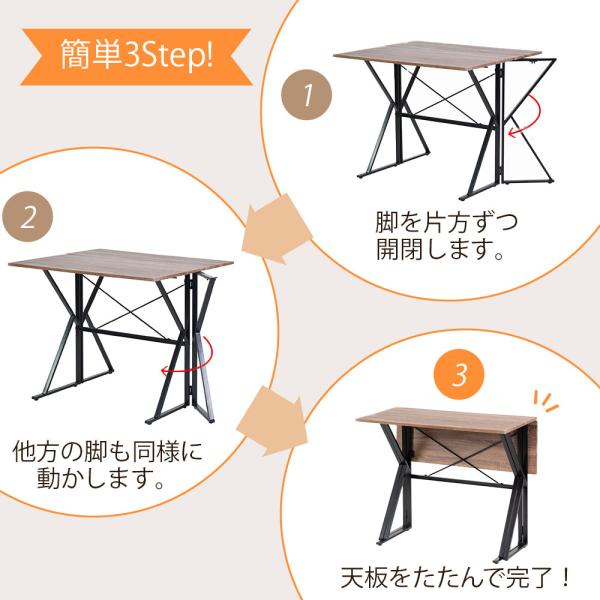 簡単3Step!

1

脚を片方ずつ開閉します。

2

他方の脚も同様に動かします。

3

天板をたたんで完了！