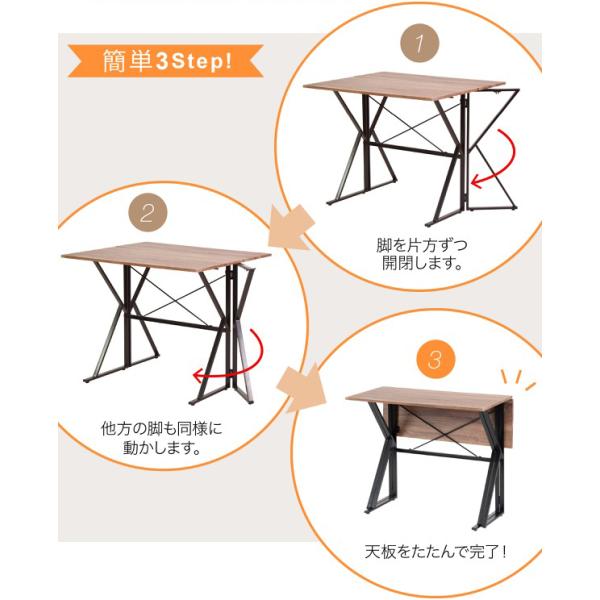 簡単3Step!

1

脚を片方ずつ開閉します。

2

他方の脚も同様に動かします。

3

天板をたたんで完了!