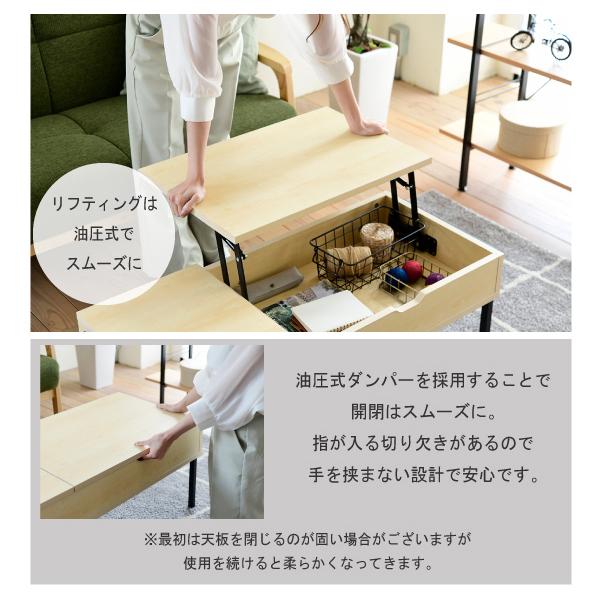 リフティングは
油圧式で
スムーズに

油圧式ダンパーを採用することで
開閉はスムーズに。
指が入る切り欠きがあるので
手を挟まない設計で安心です。

※最初は天板を閉じるのが固い場合がございますが
使用を続けると柔らかくなってきます。