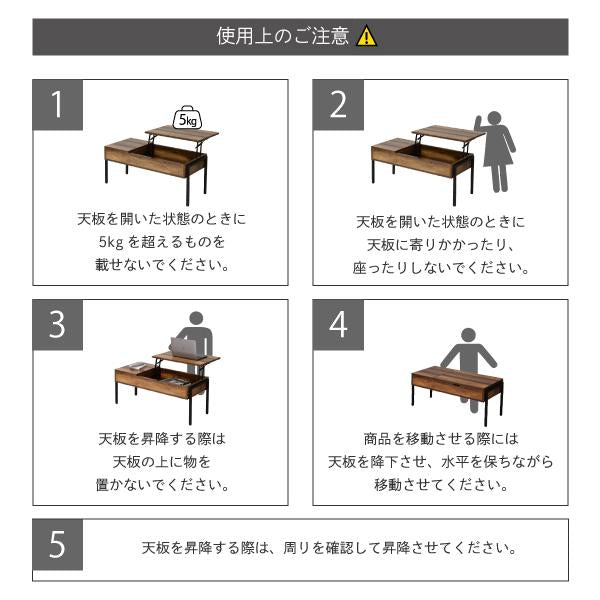 使用上のご注意

1

5kg

天板を開いた状態のときに
5kg を超えるものを
載せないでください。

2

天板を開いた状態のときに
天板に寄りかかったり、
座ったりしないでください。

3

天板を昇降する際は
天板の上に物を
置かないでください。

4

商品を移動させる際には
天板を降下させ、水平を保ちながら
移動させてください。

5

天板を昇降する際は、周りを確認して昇降させてください。