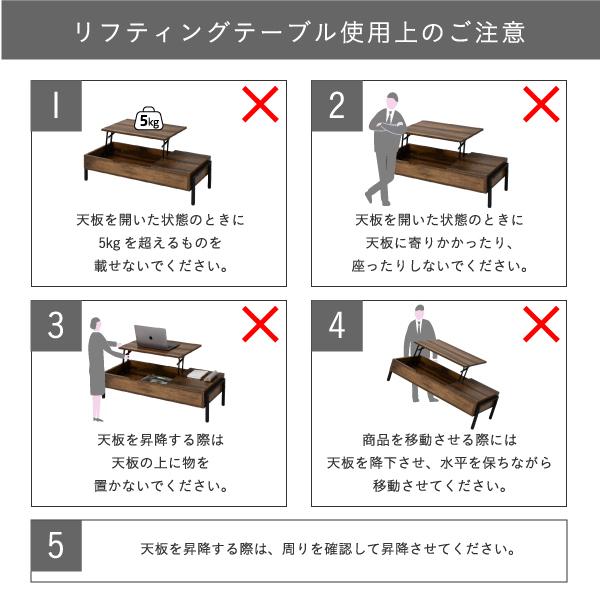 リフティングテーブル使用上のご注意

1

5kg

天板を開いた状態のときに
5kg を超えるものを
載せないでください。

2

天板を開いた状態のときに
天板に寄りかかったり、
座ったりしないでください。

3

天板を昇降する際は
天板の上に物を
置かないでください。

4

商品を移動させる際には
天板を降下させ、水平を保ちながら
移動させてください。

5

天板を昇降する際は、周りを確認して昇降させてください。