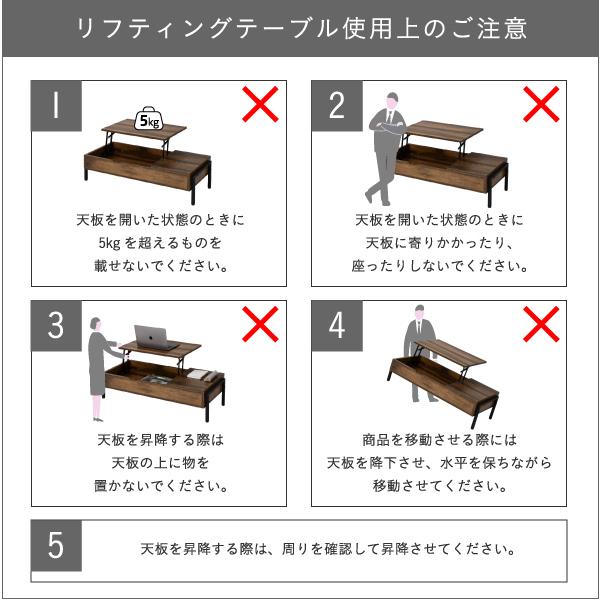 リフティングテーブル使用上のご注意

1

5kg

天板を開いた状態のときに 5kg を超えるものを 載せないでください。

2

天板を開いた状態のときに 天板に寄りかかったり、 座ったりしないでください。

3

天板を昇降する際は 天板の上に物を 置かないでください。

4

商品を移動させる際には 天板を降下させ、水平を保ちながら 移動させてください。

5

天板を昇降する際は、周りを確認して昇降させてください。