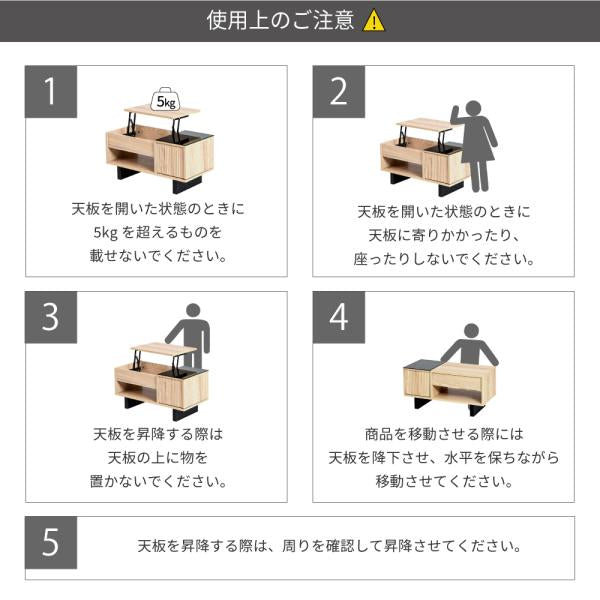 使用上のご注意

1

5kg

天板を開いた状態のときに
5kg を超えるものを
載せないでください。

2

天板を開いた状態のときに
天板に寄りかかったり、
座ったりしないでください。

3

天板を昇降する際は
天板の上に物を
置かないでください。

4

商品を移動させる際には
天板を降下させ、水平を保ちながら
移動させてください。

5

天板を昇降する際は、周りを確認して昇降させてください。