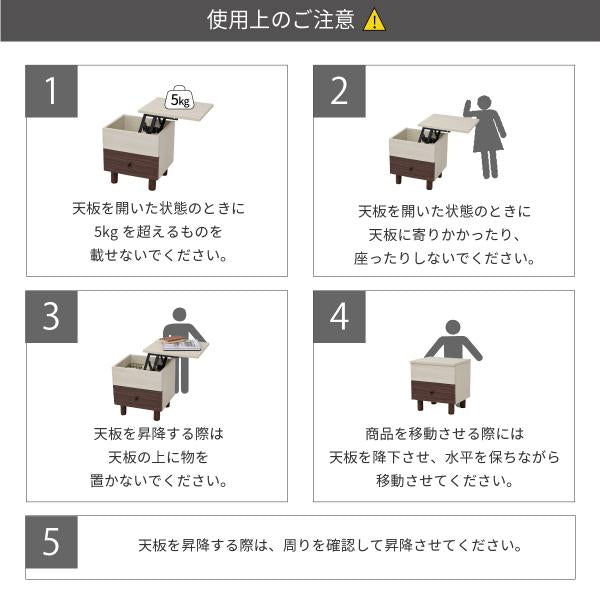 使用上のご注意

1

5kg

天板を開いた状態のときに
5kg を超えるものを
載せないでください。

2

天板を開いた状態のときに
天板に寄りかかったり、
座ったりしないでください。

3

天板を昇降する際は
天板の上に物を
置かないでください。

4

商品を移動させる際には
天板を降下させ、水平を保ちながら
移動させてください。

5

天板を昇降する際は、周りを確認して昇降させてください。