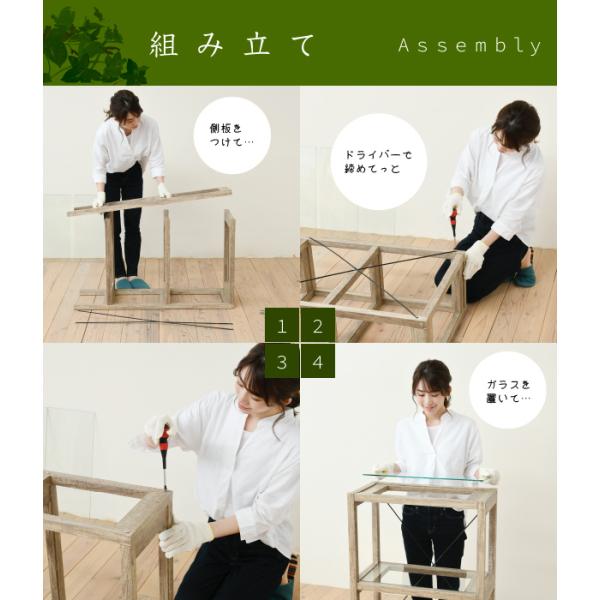 組み立て Assembly

側板を
つけて…

ドライバーで
締めてっと

1 2
3 4

ガラスを
置いて…