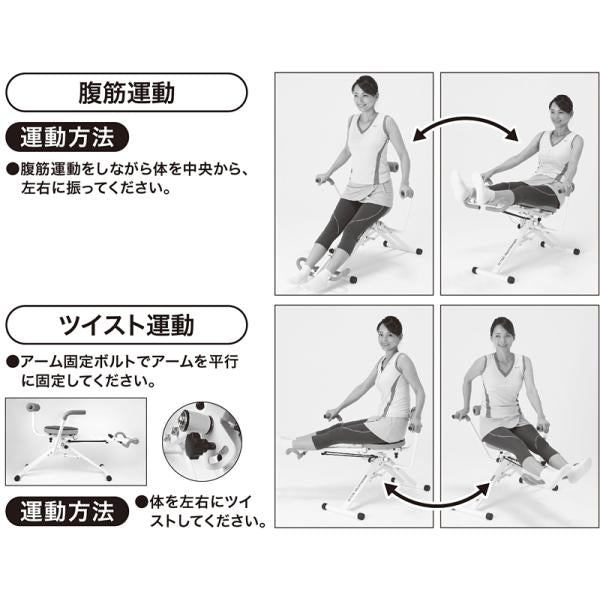 腹筋運動

運動方法

●腹筋運動をしながら体を中央から、左右に振ってください。

ツイスト運動

●アーム固定ボルトでアームを平行に固定してください。

運動方法

●体を左右にツイストしてください。