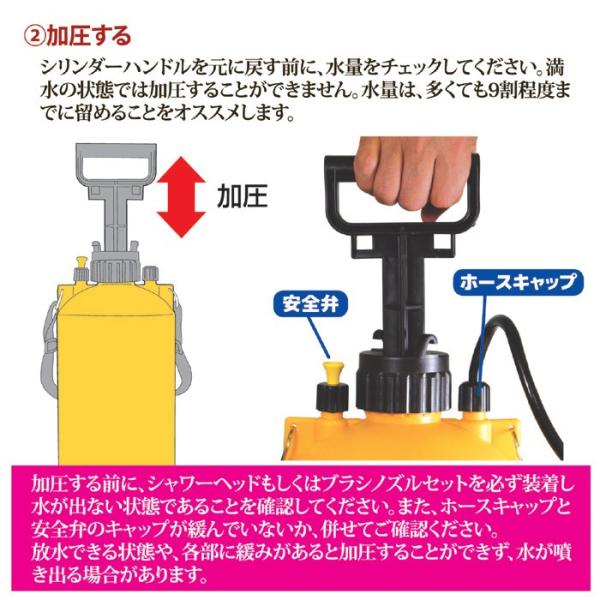 ②加圧する

シリンダーハンドルを元に戻す前に、水量をチェックしてください。満水の状態では加圧することができません。水量は、多くても9割程度までに留めることをオススメします。

加圧

安全弁

ホースキャップ

加圧する前に、シャワーヘッドもしくはブラシノズルセットを必ず装着し水が出ない状態であることを確認してください。また、ホースキャップと安全弁のキャップが緩んでいないか、併せてご確認ください。
放水できる状態や、各部に緩みがあると加圧することができず、水が噴き出る場合があります。