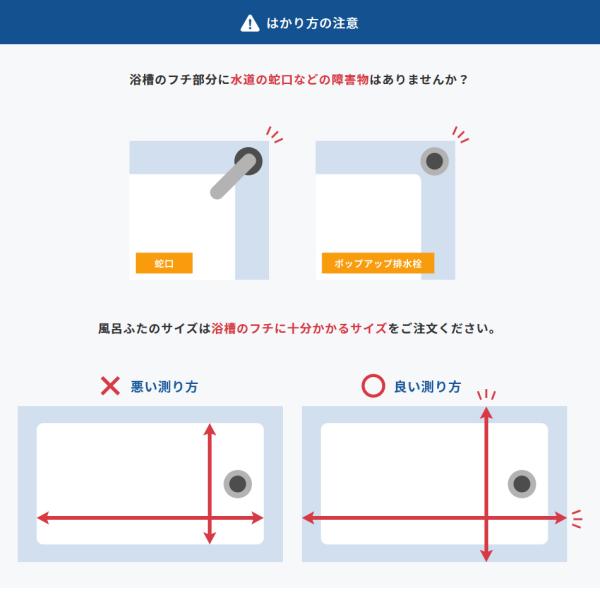 はかり方の注意

浴槽のフチ部分に水道の蛇口などの障害物はありませんか？

蛇口

ポップアップ排水栓

風呂ふたのサイズは浴槽のフチに十分かかるサイズをご注文ください。

悪い測り方

良い測り方