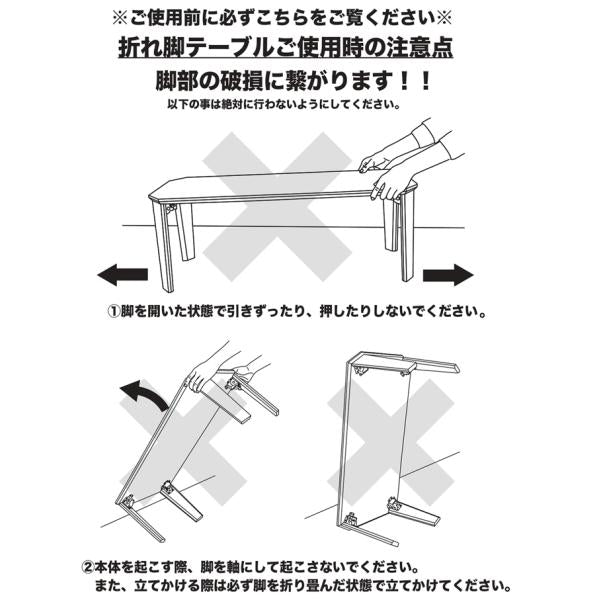 ※ご使用前に必ずこちらをご覧ください※

折れ脚テーブルご使用時の注意点

脚部の破損に繋がります！！

以下の事は絶対に行わないようにしてください。

①脚を開いた状態で引きずったり、押したりしないでください。

②本体を起こす際、脚を軸にして起こさないでください。
また、立てかける際は必ず脚を折り畳んだ状態で立てかけてください。