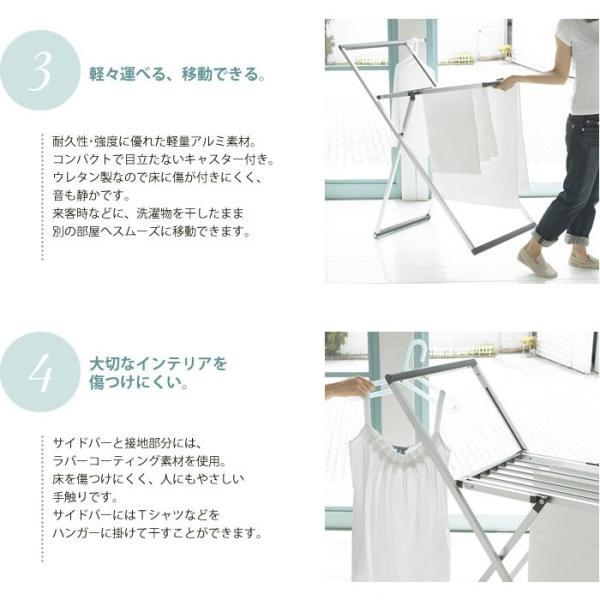 3

軽々運べる、移動できる。

耐久性・強度に優れた軽量アルミ素材。
コンパクトで目立たないキャスター付き。
ウレタン製なので床に傷が付きにくく、
音も静かです。
来客時などに、洗濯物を干したまま
別の部屋へスムーズに移動できます。

4

大切なインテリアを
傷つけにくい。

サイドバーと接地部分には、
ラバーコーティング素材を使用。
床を傷つけにくく、人にもやさしい
手触りです。
サイドバーにはTシャツなどを
ハンガーに掛けて干すことができます。