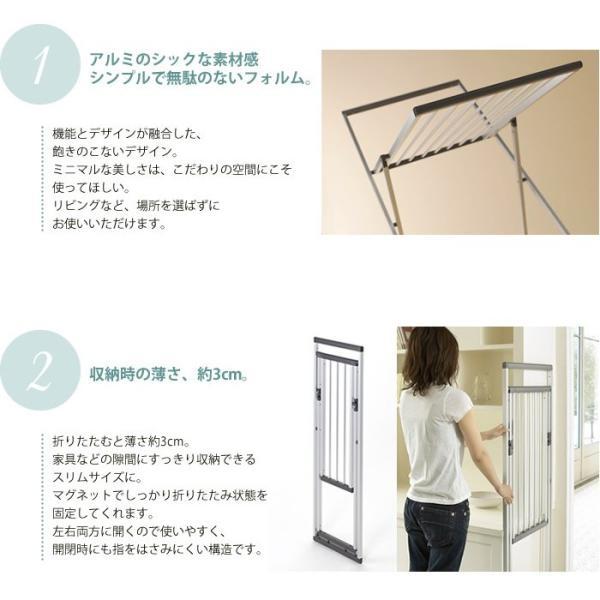 1

アルミのシックな素材感
シンプルで無駄のないフォルム。

機能とデザインが融合した、
飽きのこないデザイン。
ミニマルな美しさは、こだわりの空間にこそ
使ってほしい。
リビングなど、場所を選ばずに
お使いいただけます。

2

収納時の薄さ、約3cm。

折りたたむと薄さ約3cm。
家具などの隙間にすっきり収納できる
スリムサイズに。
マグネットでしっかり折りたたみ状態を
固定してくれます。
左右両方に開くので使いやすく、
開閉時にも指をはさみにくい構造です。