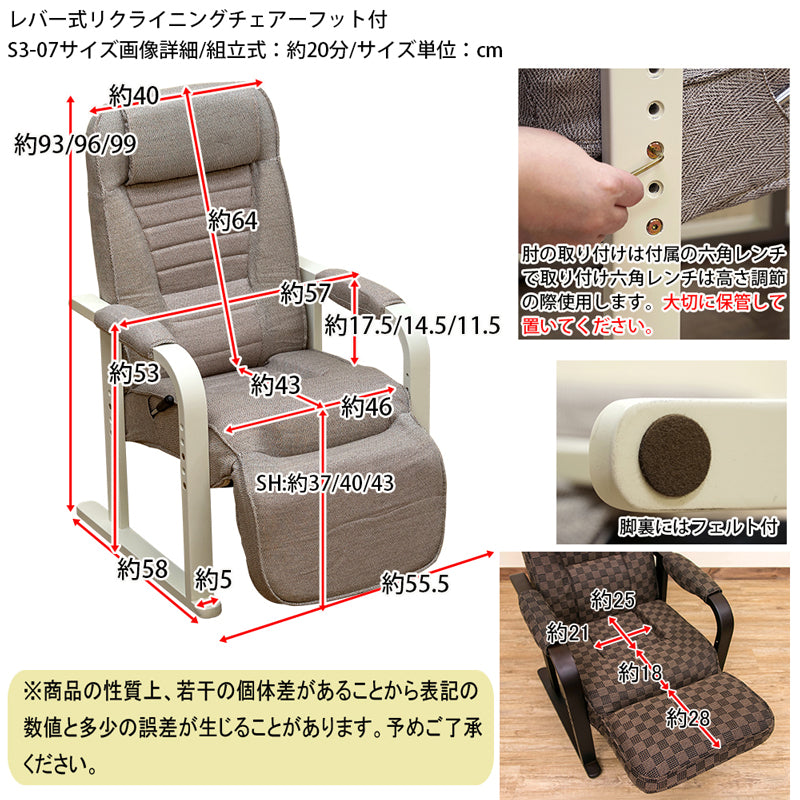 レバー式リクライニングチェアーフット付
S3-07サイズ画像詳細/組立式：約20分/サイズ単位：cm

約40
約93/96/99
約64
約57
約17.5/14.5/11.5
約53
約43
約46
SH:約37/40/43
約58
約5
約55.5

肘の取り付けは付属の六角レンチで取り付け六角レンチは高さ調節の際使用します。大切に保管して置いてください。

脚裏にはフェルト付

約25
約21
約18
約28

※商品の性質上、若干の個体差があることから表記の数値と多少の誤差が生じることがあります。予めご了承ください。