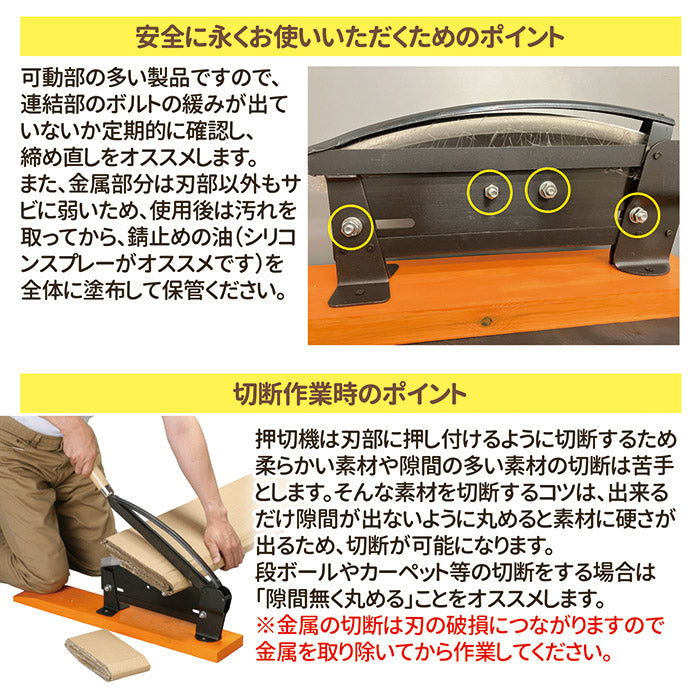 安全に永くお使いいただくためのポイント

可動部の多い製品ですので、連結部のボルトの緩みが出ていないか定期的に確認し、締め直しをオススメします。
また、金属部分は刃部以外もサビに弱いため、使用後は汚れを取ってから、錆止めの油(シリコンスプレーがオススメです)を全体に塗布して保管ください。

切断作業時のポイント

押切機は刃部に押し付けるように切断するため柔らかい素材や隙間の多い素材の切断は苦手とします。そんな素材を切断するコツは、出来るだけ隙間が出ないように丸めると素材に硬さが出るため、切断が可能になります。
段ボールやカーペット等の切断をする場合は「隙間無く丸める」ことをオススメします。
※金属の切断は刃の破損につながりますので金属を取り除いてから作業してください。